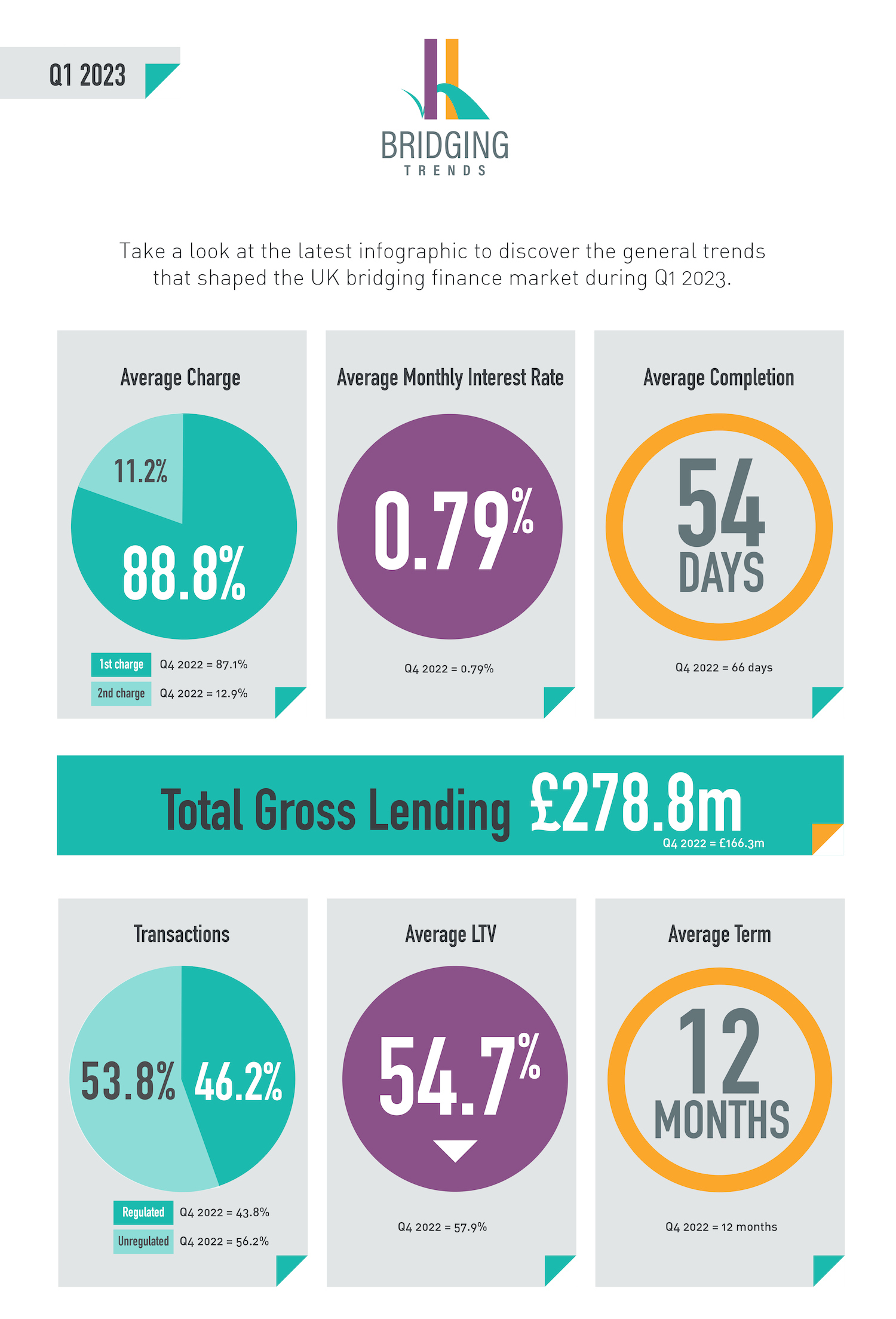 Q1 2023

BRIDGING
TRENDS

Take a look at the latest infographic to discover the general trends that shaped the UK bridging finance market during Q1 2023.

Average Charge

11.2%

88.8%

1st charge Q4 2022 = 87.1%

2nd charge Q4 2022 = 12.9%

Average Monthly Interest Rate

0.79%

Q4 2022 = 0.79%

Average Completion

54
DAYS

Q4 2022 = 66 days

Total Gross Lending £278.8m

Q4 2022 = £166.3m

Transactions

53.8% 46.2%

Regulated Q4 2022 = 43.8%

Unregulated Q4 2022 = 56.2%

Average LTV

54.7%

Q4 2022 = 57.9%

Average Term

12
MONTHS

Q4 2022 = 12 months