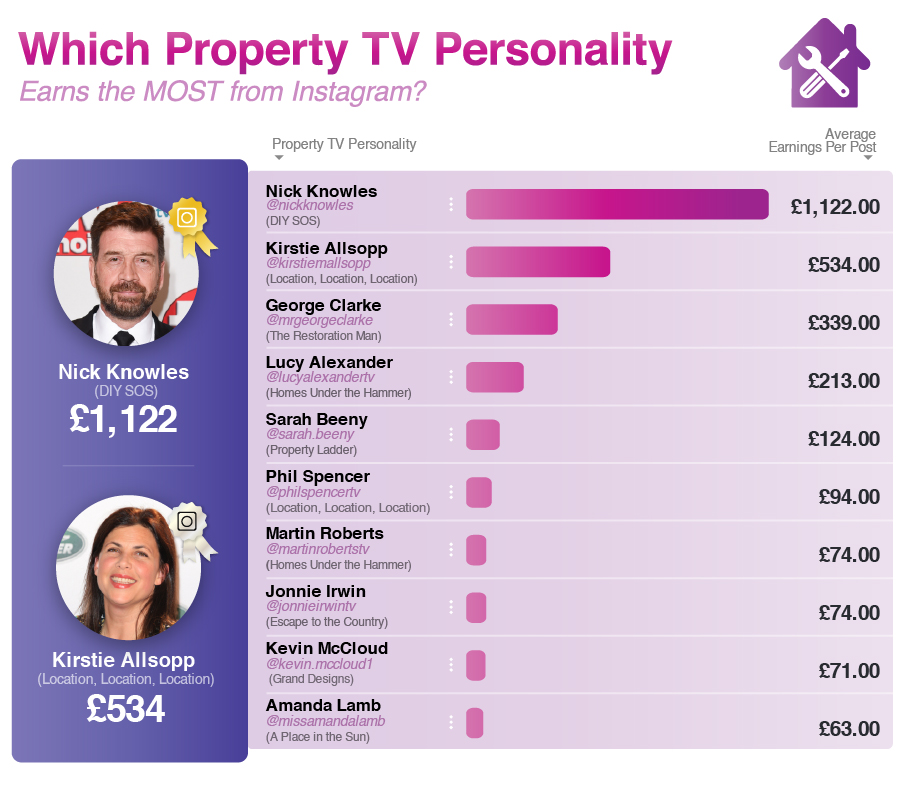 Which Property TV Personality
Earns the MOST from Instagram?

Nick Knowles
(DIY SOS)
£1,122

Kirstie Allsopp
(Location, Location, Location)
£534

| Property TV Personality | Average Earnings Per Post |
|---|---|
| Nick Knowles @nickknowles (DIY SOS) | £1,122.00 |
| Kirstie Allsopp @kirstiemallsopp (Location, Location, Location) | £534.00 |
| George Clarke @mrgeorgeclarke (The Restoration Man) | £339.00 |
| Lucy Alexander @lucyalexandertv (Homes Under the Hammer) | £213.00 |
| Sarah Beeny @sarah.beeny (Property Ladder) | £124.00 |
| Phil Spencer @philspencertv (Location, Location, Location) | £94.00 |
| Martin Roberts @martinrobertstv (Homes Under the Hammer) | £74.00 |
| Jonnie Irwin @jonnieirwintv (Escape to the Country) | £74.00 |
| Kevin McCloud @kevin.mccloud1 (Grand Designs) | £71.00 |
| Amanda Lamb @missamandalamb (A Place in the Sun) | £63.00 |