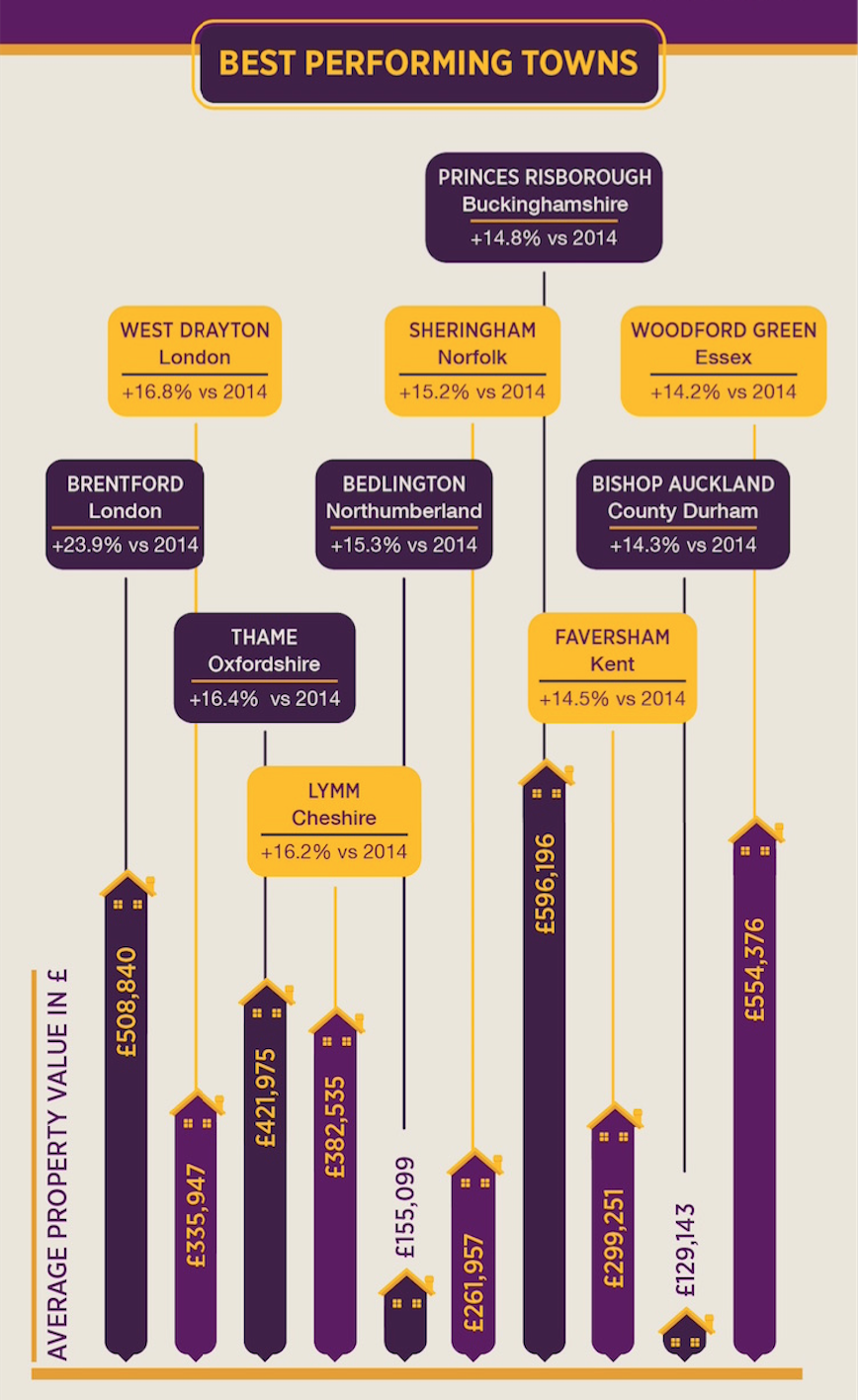 BEST PERFORMING TOWNS

PRINCES RISBOROUGH
Buckinghamshire
+14.8% vs 2014

WEST DRAYTON
London
+16.8% vs 2014

SHERINGHAM
Norfolk
+15.2% vs 2014

WOODFORD GREEN
Essex
+14.2% vs 2014

BRENTFORD
London
+23.9% vs 2014

BEDLINGTON
Northumberland
+15.3% vs 2014

BISHOP AUCKLAND
County Durham
+14.3% vs 2014

THAME
Oxfordshire
+16.4% vs 2014

FAVERSHAM
Kent
+14.5% vs 2014

LYMM
Cheshire
+16.2% vs 2014

AVERAGE PROPERTY VALUE IN £

£508,840
£335,947
£421,975
£382,535
£155,099
£261,957
£596,196
£299,251
£129,143
£554,376